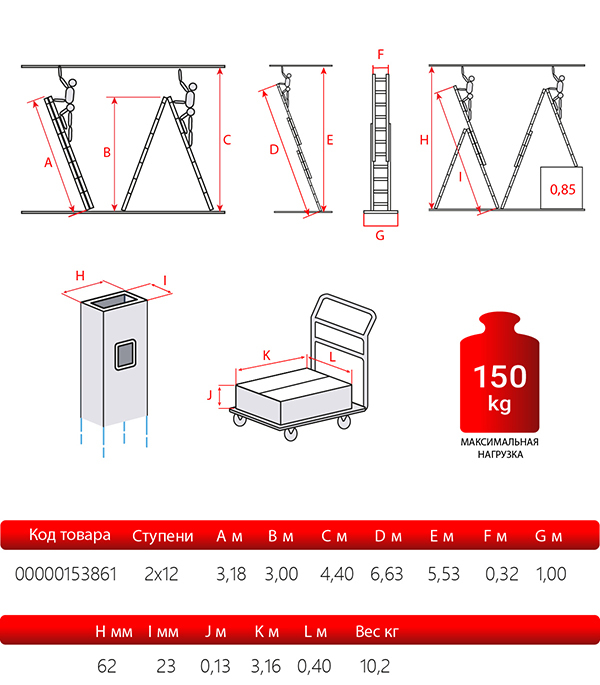 A B C D E F G H I 0,85

H I

K L J

150 kg
МАКСИМАЛЬНАЯ НАГРУЗКА

| Код товара | Ступени | A м | B м | C м | D м | E м | F м | G м |
|---|---|---|---|---|---|---|---|---|
| 00000153861 | 2x12 | 3,18 | 3,00 | 4,40 | 6,63 | 5,53 | 0,32 | 1,00 |

| H мм | I мм | J м | K м | L м | Вес кг |
|---|---|---|---|---|---|
| 62 | 23 | 0,13 | 3,16 | 0,40 | 10,2 |