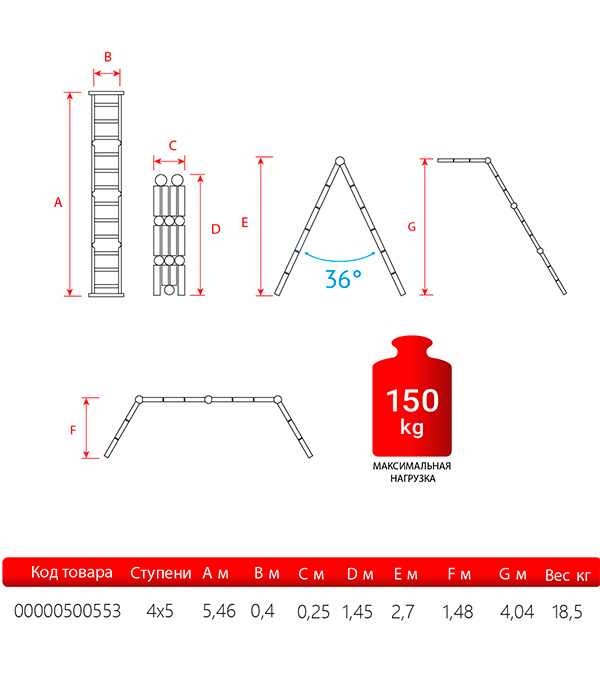 B

A

C

D

E

36°

G

F

150 kg

МАКСИМАЛЬНАЯ НАГРУЗКА

| Код товара | Ступени | A м | B м | C м | D м | E м | F м | G м | Вес кг |
|---|---|---|---|---|---|---|---|---|---|
| 00000500553 | 4x5 | 5,46 | 0,4 | 0,25 | 1,45 | 2,7 | 1,48 | 4,04 | 18,5 |